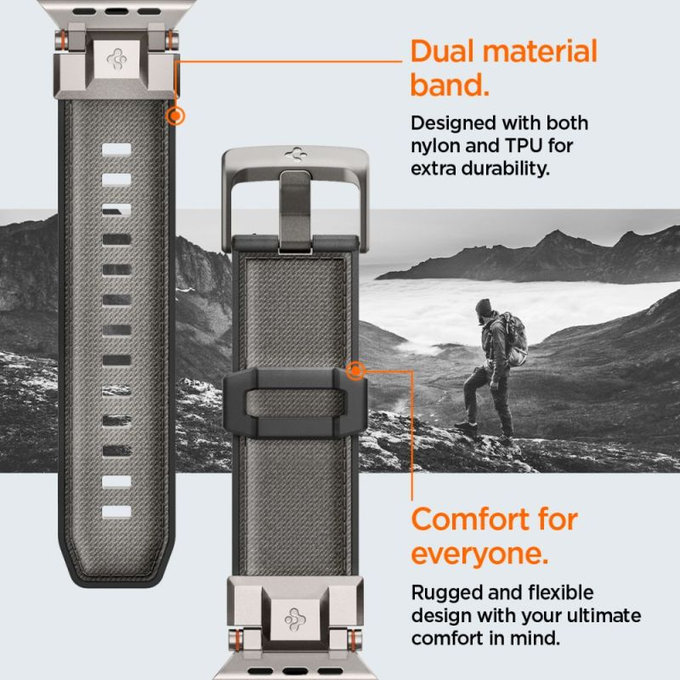 Dual material band.

Designed with both nylon and TPU for extra durability.

Comfort for everyone.

Rugged and flexible design with your ultimate comfort in mind.