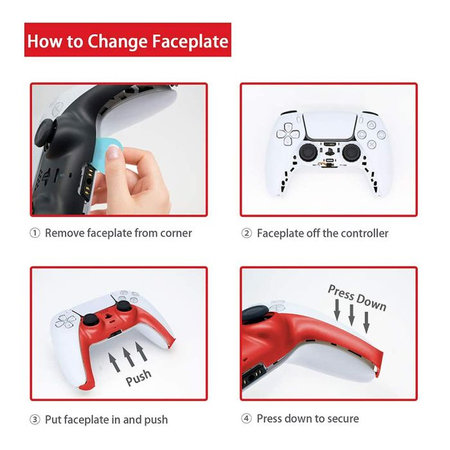 How to Change Faceplate

① Remove faceplate from corner

② Faceplate off the controller

Push

③ Put faceplate in and push

Press Down

④ Press down to secure